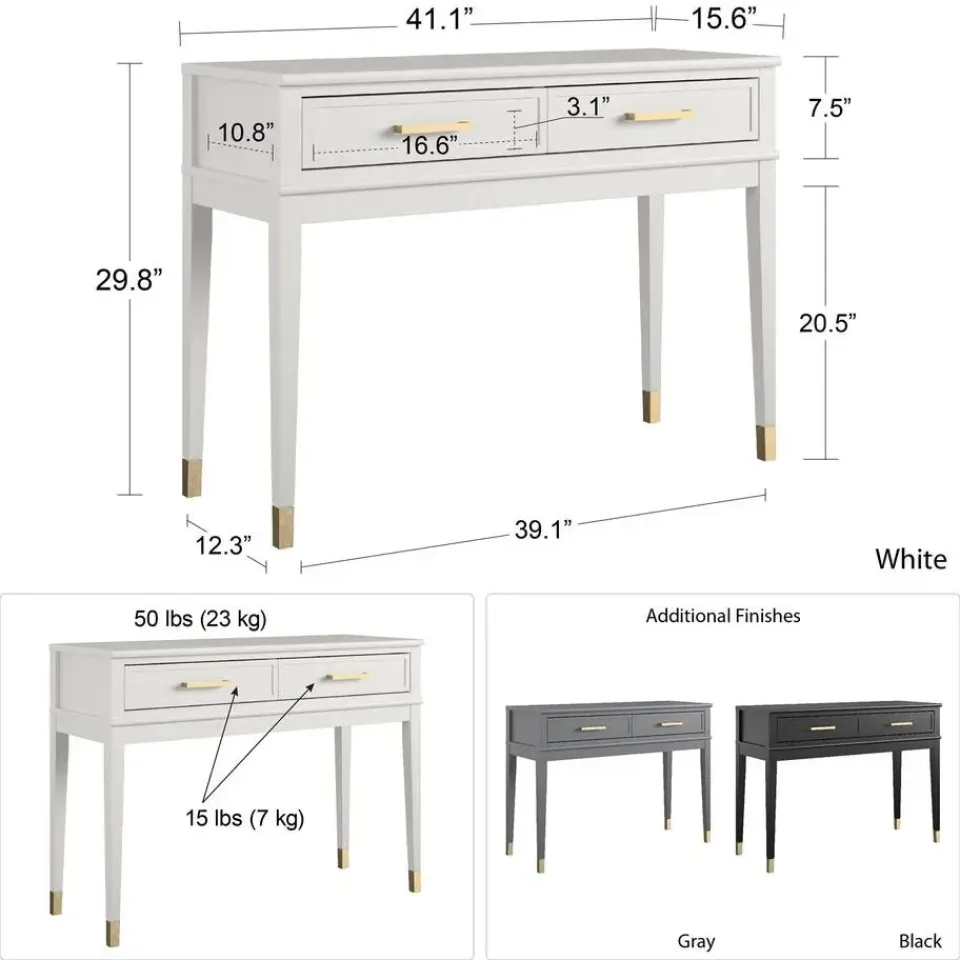 41.1”
15.6”
10.8”
3.1”
16.6”
7.5”
29.8”
20.5”
12.3”
39.1”
White

50 lbs (23 kg)
15 lbs (7 kg)

Additional Finishes
Gray
Black