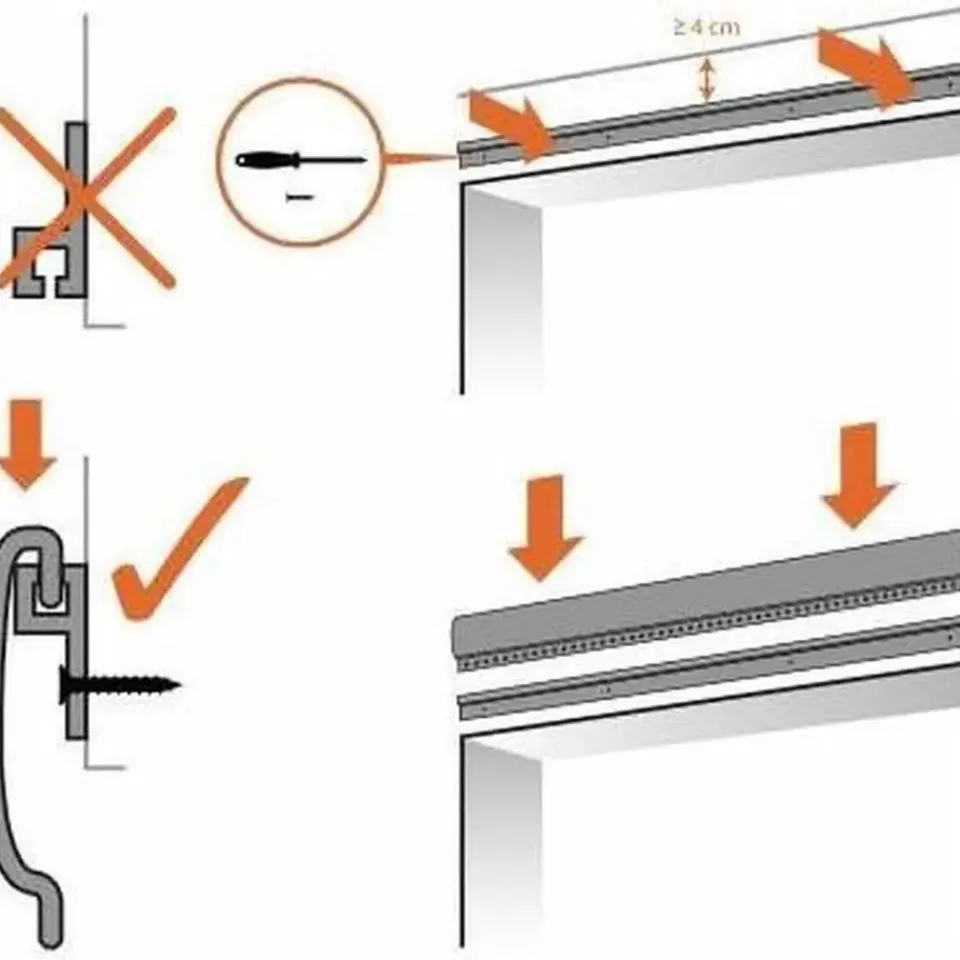 ≥ 4 cm