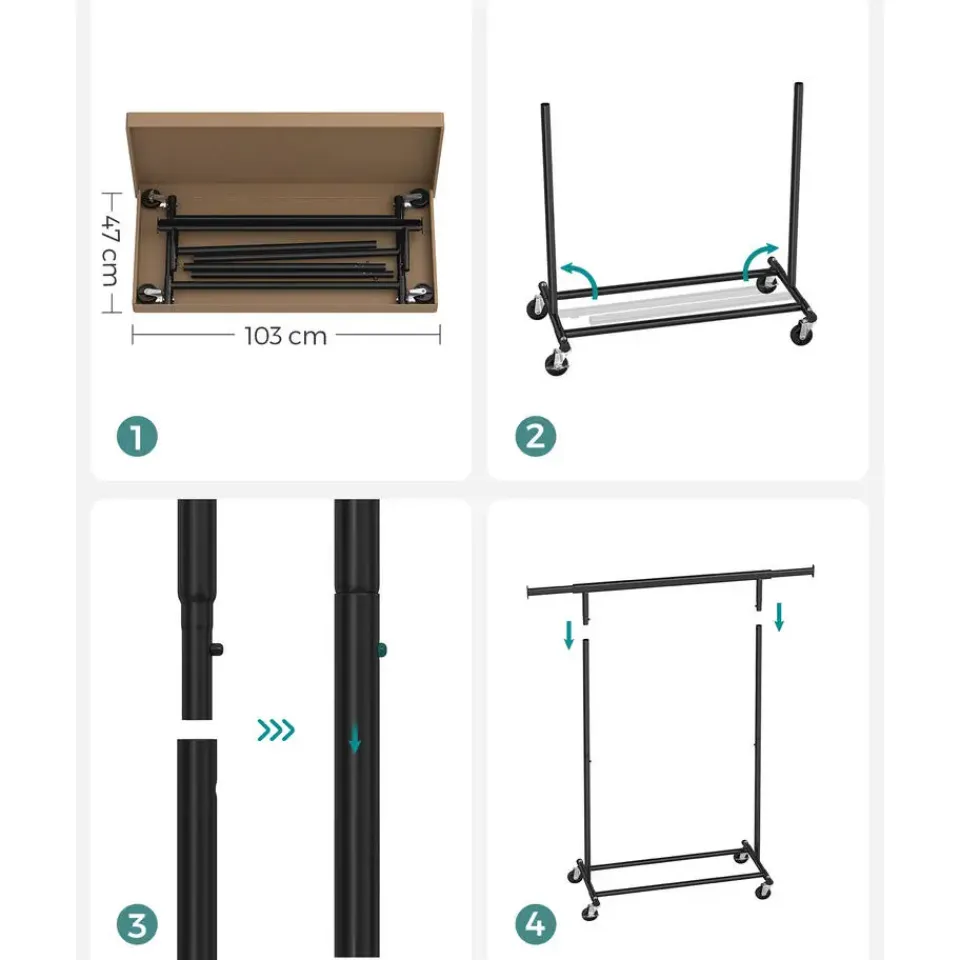 47 cm

103 cm

1

2

3

4