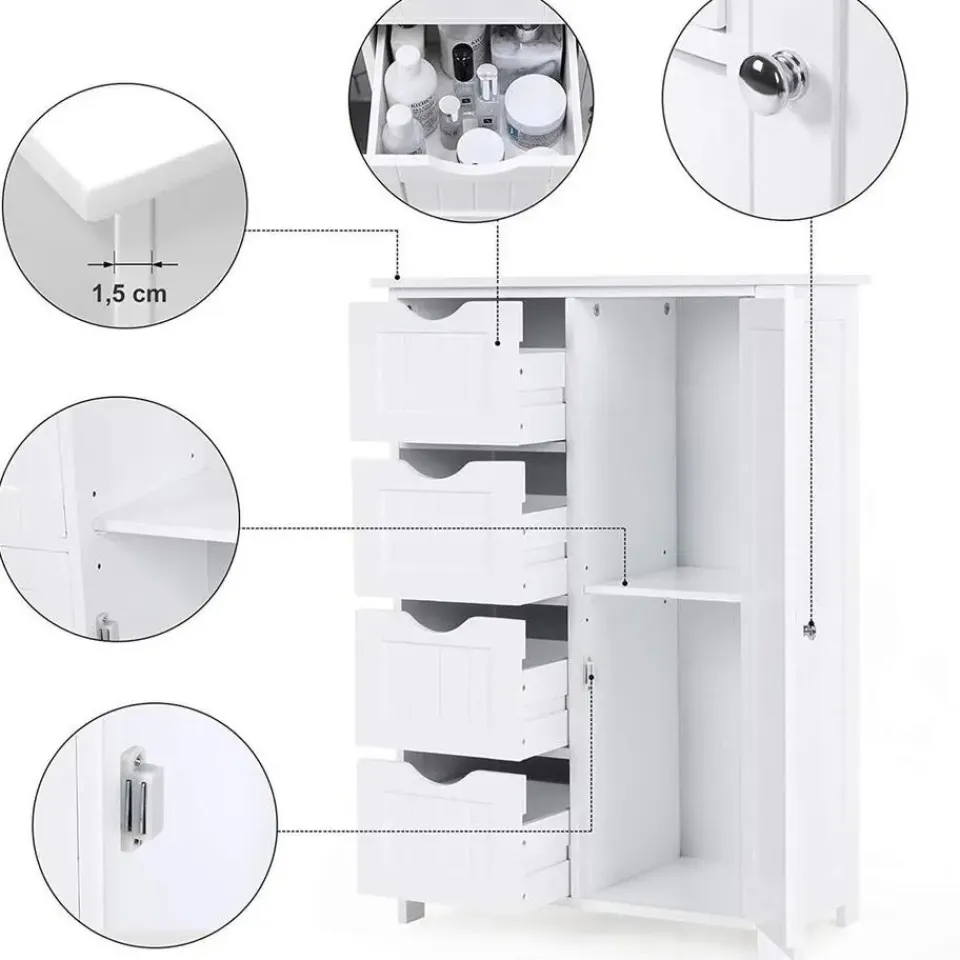 1,5 cm