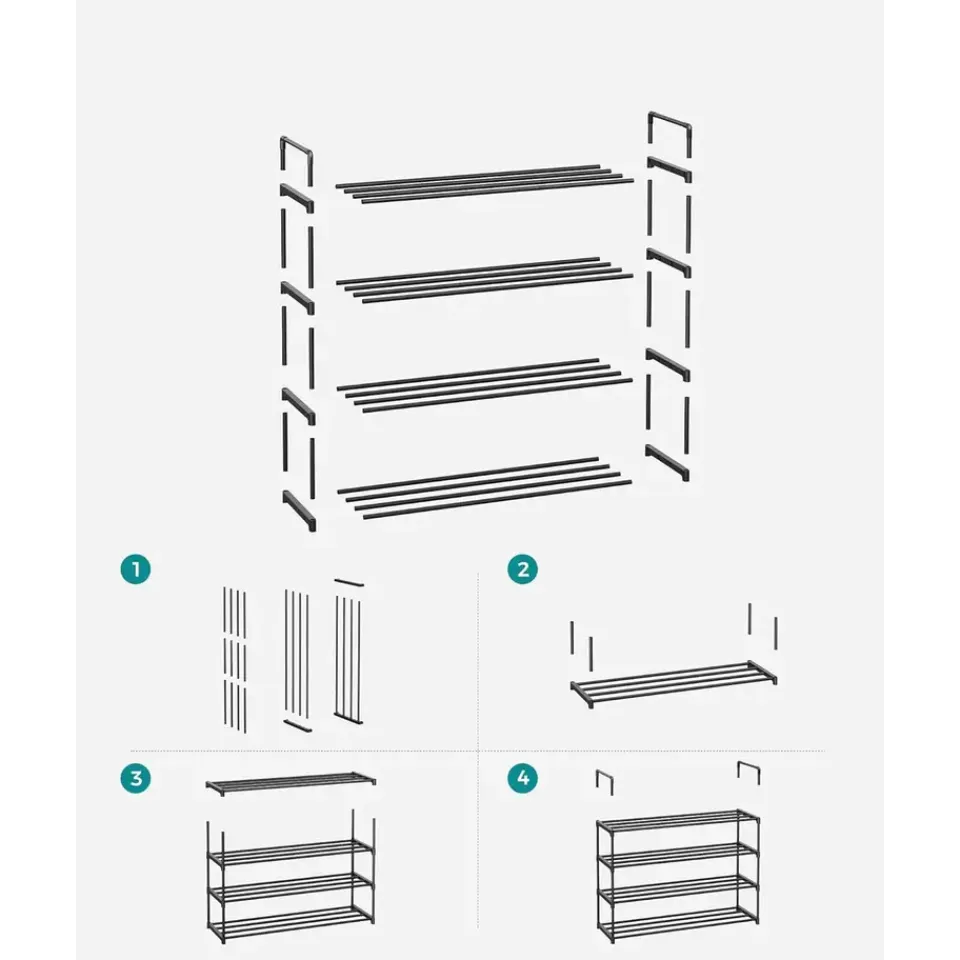 1

2

3

4