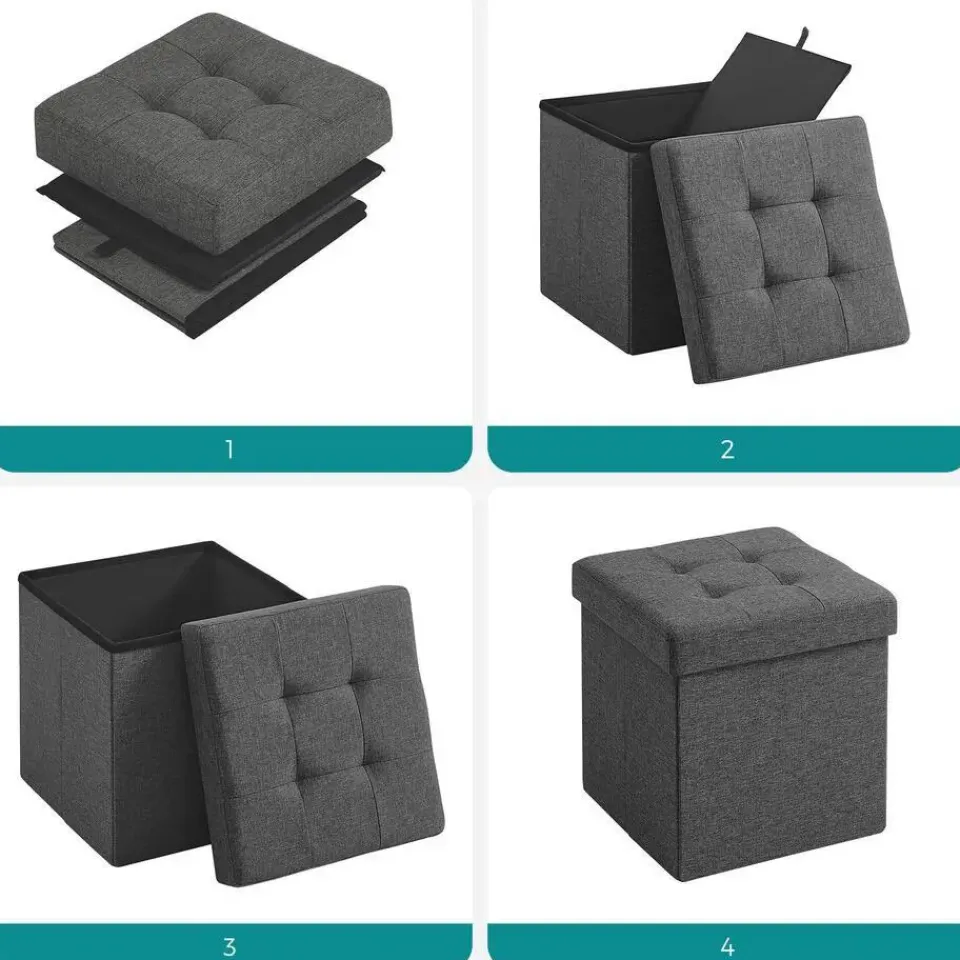 1

2

3

4