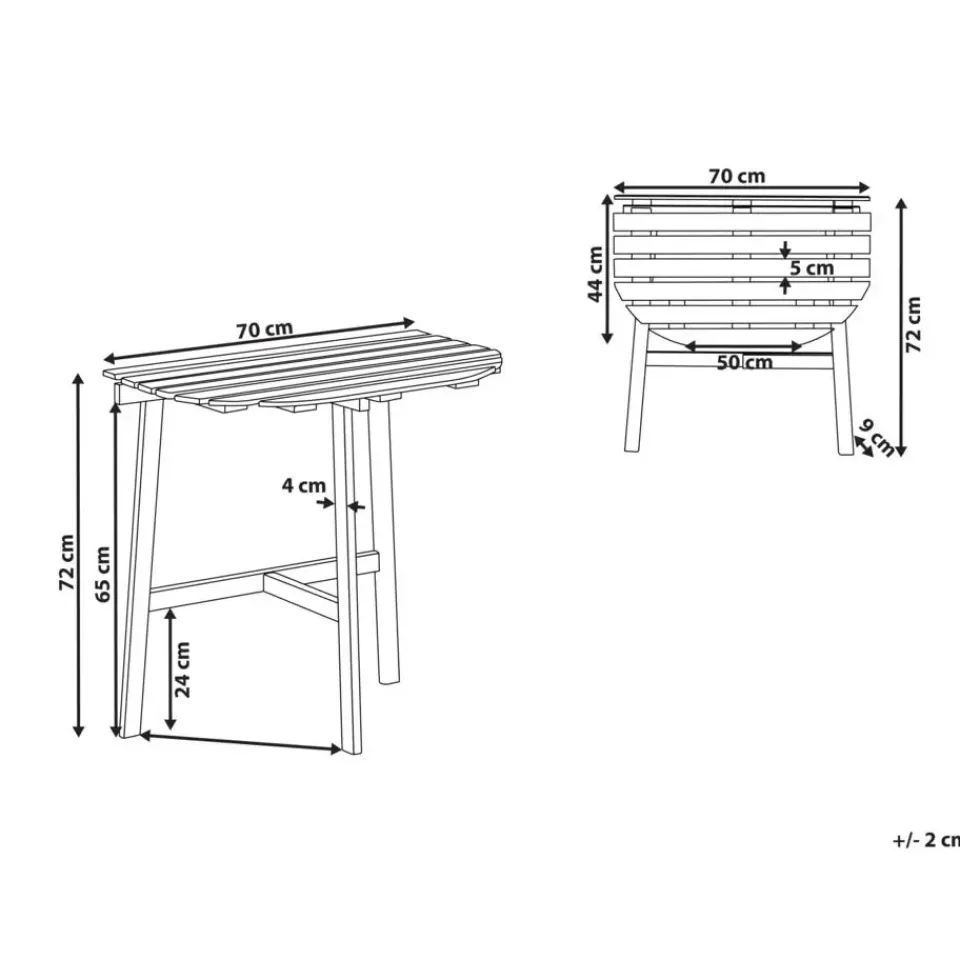 70 cm
72 cm
65 cm
4 cm
24 cm
70 cm
44 cm
5 cm
50 cm
72 cm
9 cm
+/- 2 cm