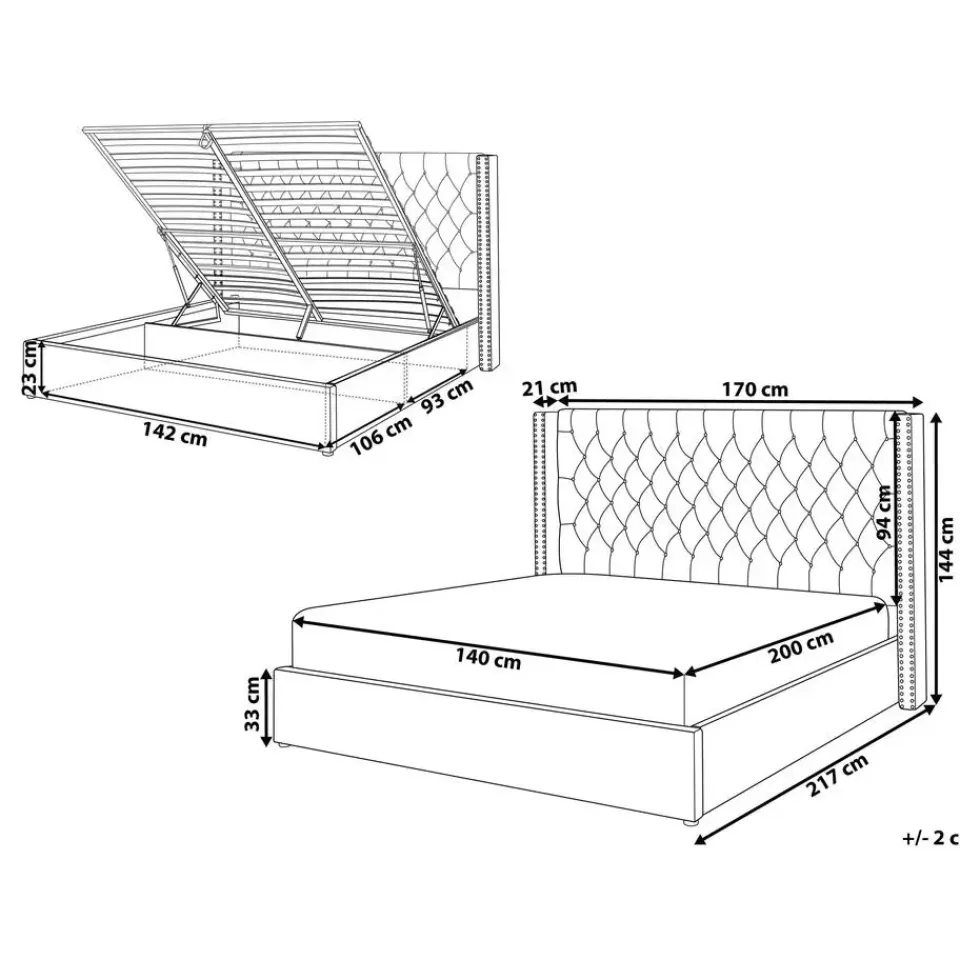 23 cm
142 cm
106 cm
93 cm
21 cm
170 cm
94 cm
144 cm
140 cm
200 cm
33 cm
217 cm
+/- 2 c