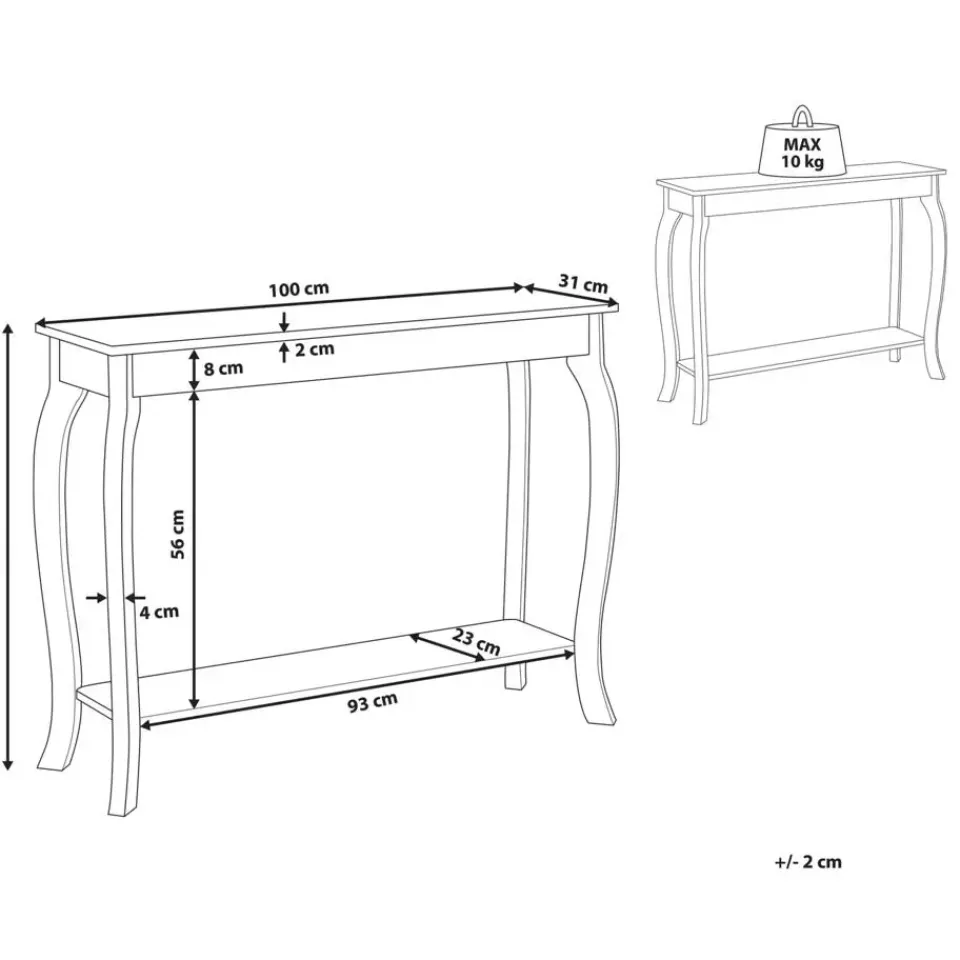 MAX
10 kg

100 cm
31 cm
2 cm
8 cm
56 cm
4 cm
23 cm
93 cm

+/- 2 cm