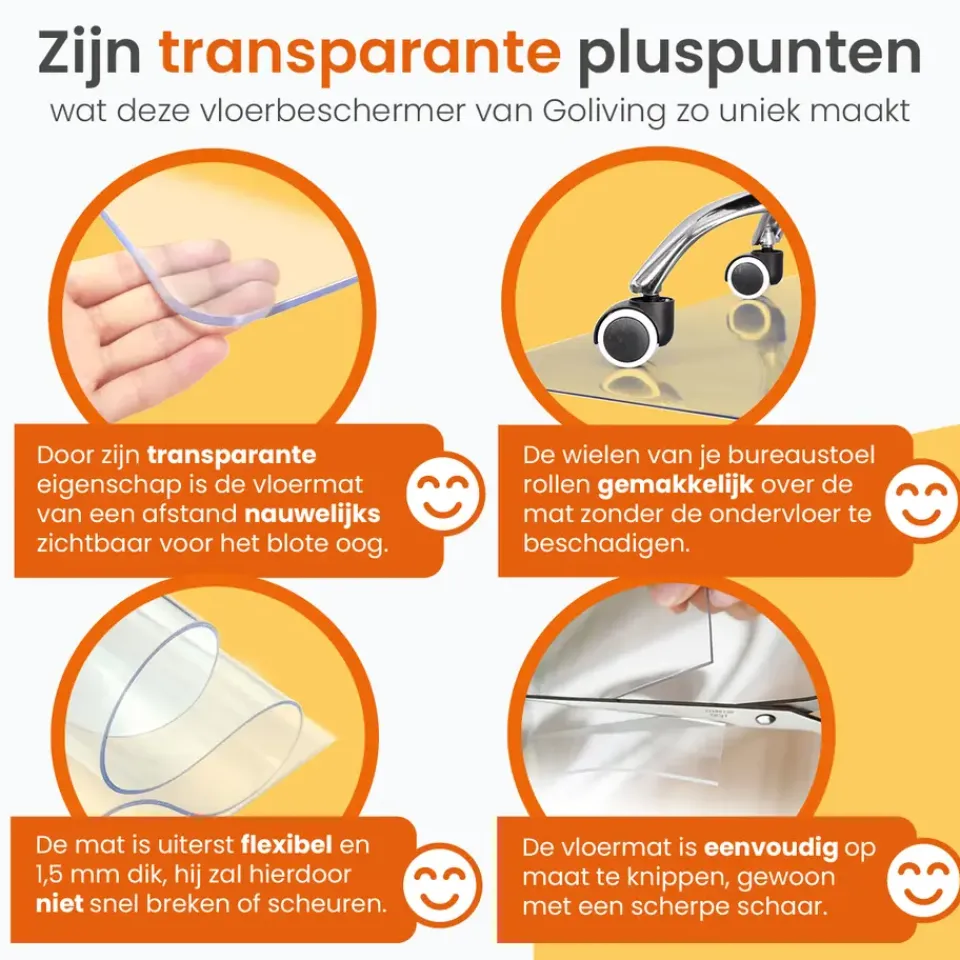 Zijn transparante pluspunten
wat deze vloerbeschermer van Goliving zo uniek maakt

Door zijn transparante eigenschap is de vloermat van een afstand nauwelijks zichtbaar voor het blote oog.

De wielen van je bureaustoel rollen gemakkelijk over de mat zonder de ondervloer te beschadigen.

De mat is uiterst flexibel en 1,5 mm dik, hij zal hierdoor niet snel breken of scheuren.

De vloermat is eenvoudig op maat te knippen, gewoon met een scherpe schaar.