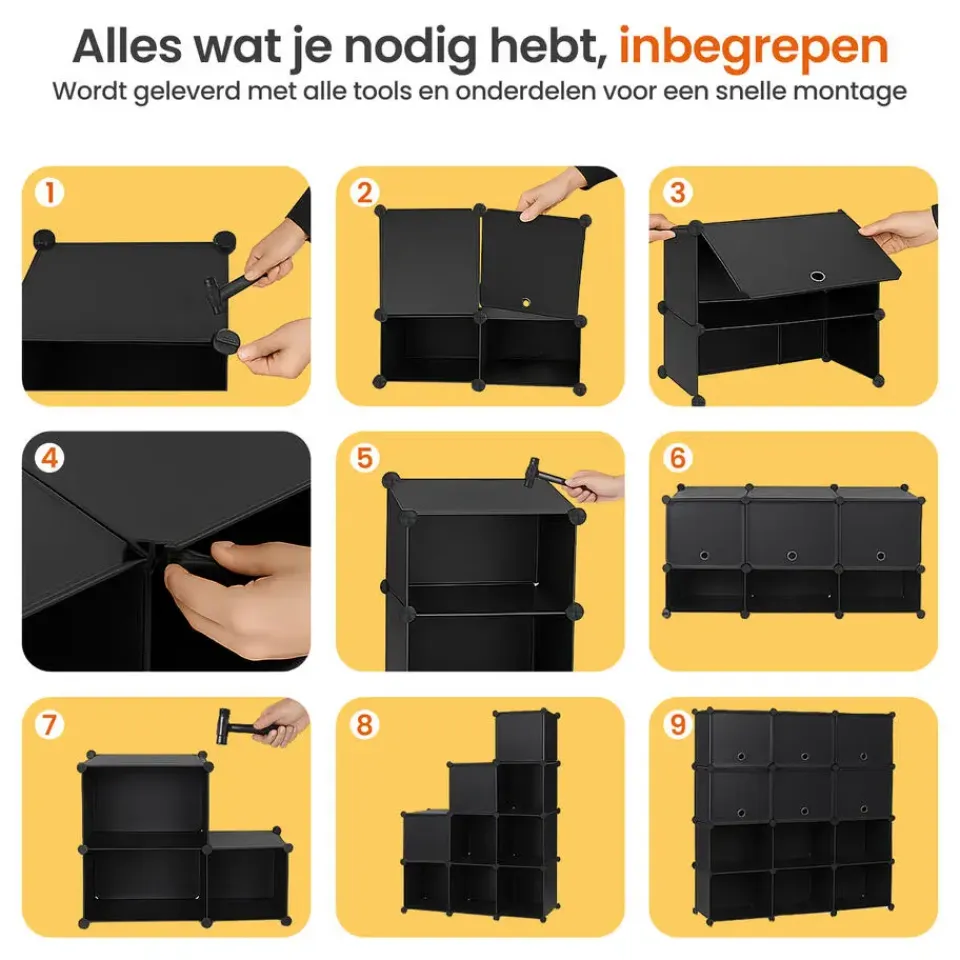 Alles wat je nodig hebt, inbegrepen
Wordt geleverd met alle tools en onderdelen voor een snelle montage

1

2

3

4

5

6

7

8

9