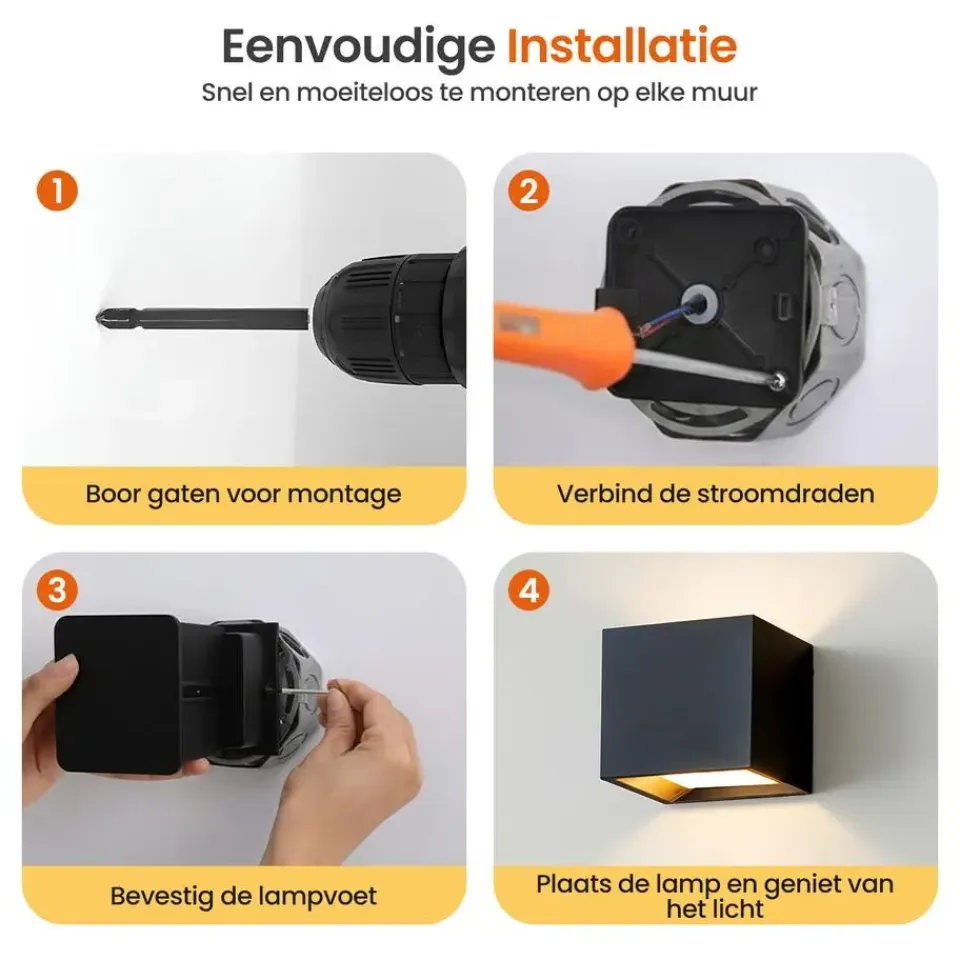 Eenvoudige Installatie
Snel en moeiteloos te monteren op elke muur

1
Boor gaten voor montage

2
Verbind de stroomdraden

3
Bevestig de lampvoet

4
Plaats de lamp en geniet van het licht