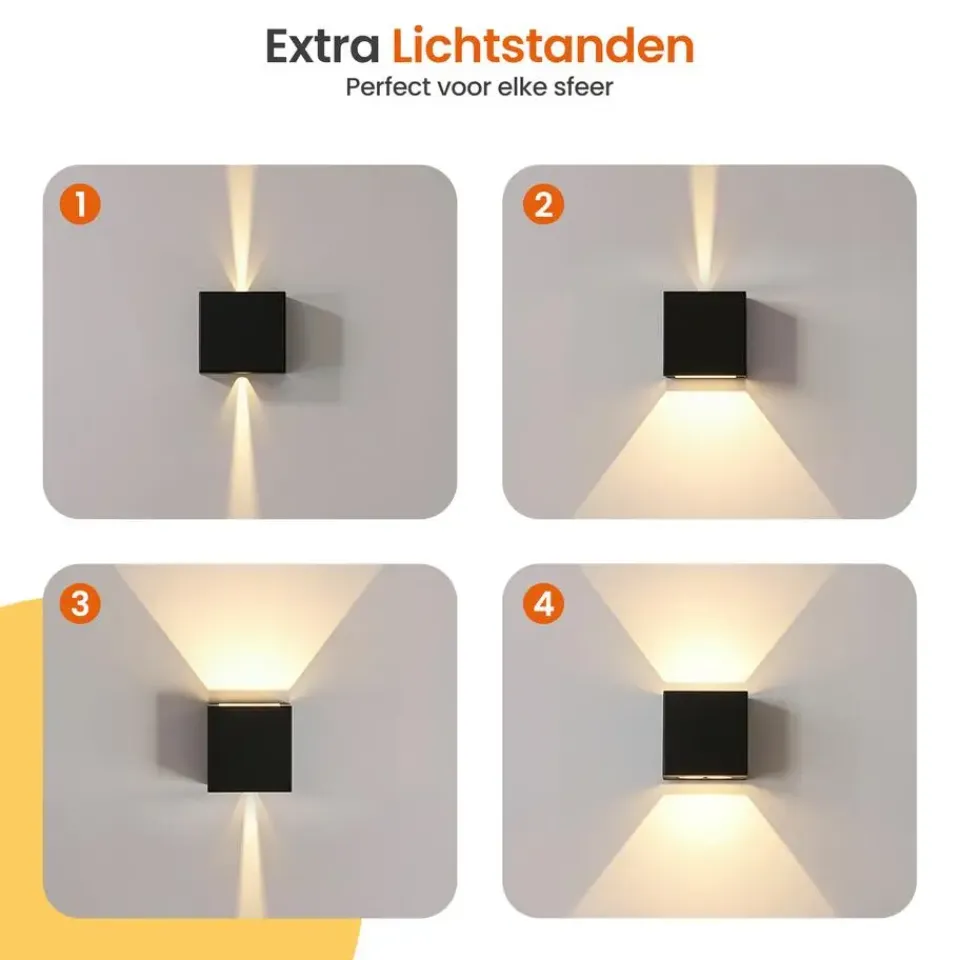 Extra Lichtstanden
Perfect voor elke sfeer

1

2

3

4