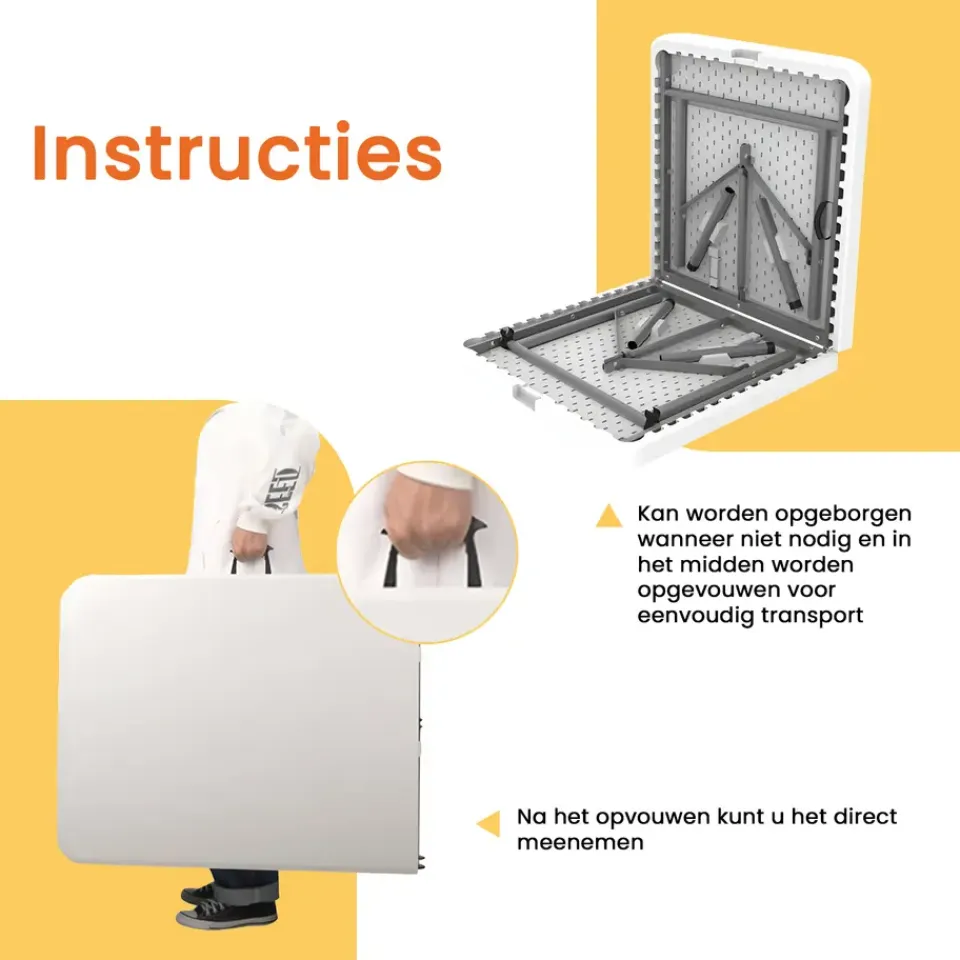 Instructies

Kan worden opgeborgen wanneer niet nodig en in het midden worden opgevouwen voor eenvoudig transport

Na het opvouwen kunt u het direct meenemen