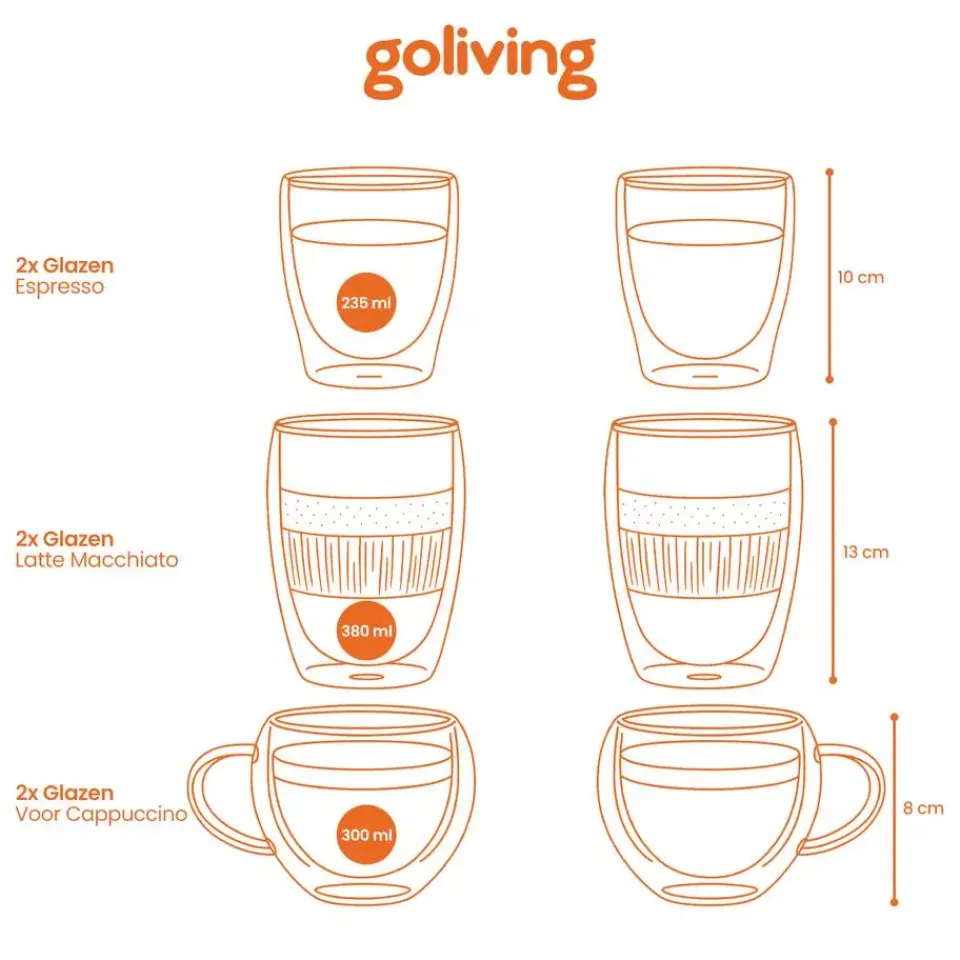 goliving

2x Glazen
Espresso

235 ml

10 cm

2x Glazen
Latte Macchiato

380 ml

13 cm

2x Glazen
Voor Cappuccino

300 ml

8 cm