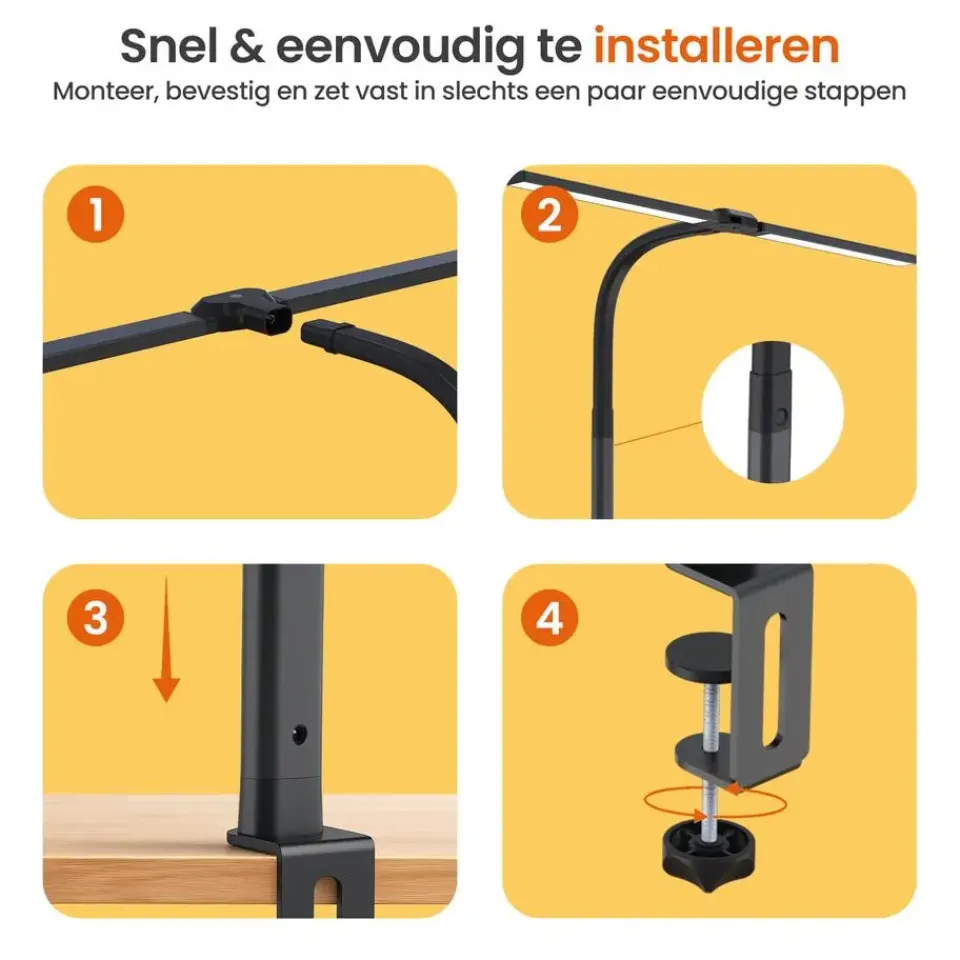 Snel & eenvoudig te installeren
Monteer, bevestig en zet vast in slechts een paar eenvoudige stappen

1

2

3

4