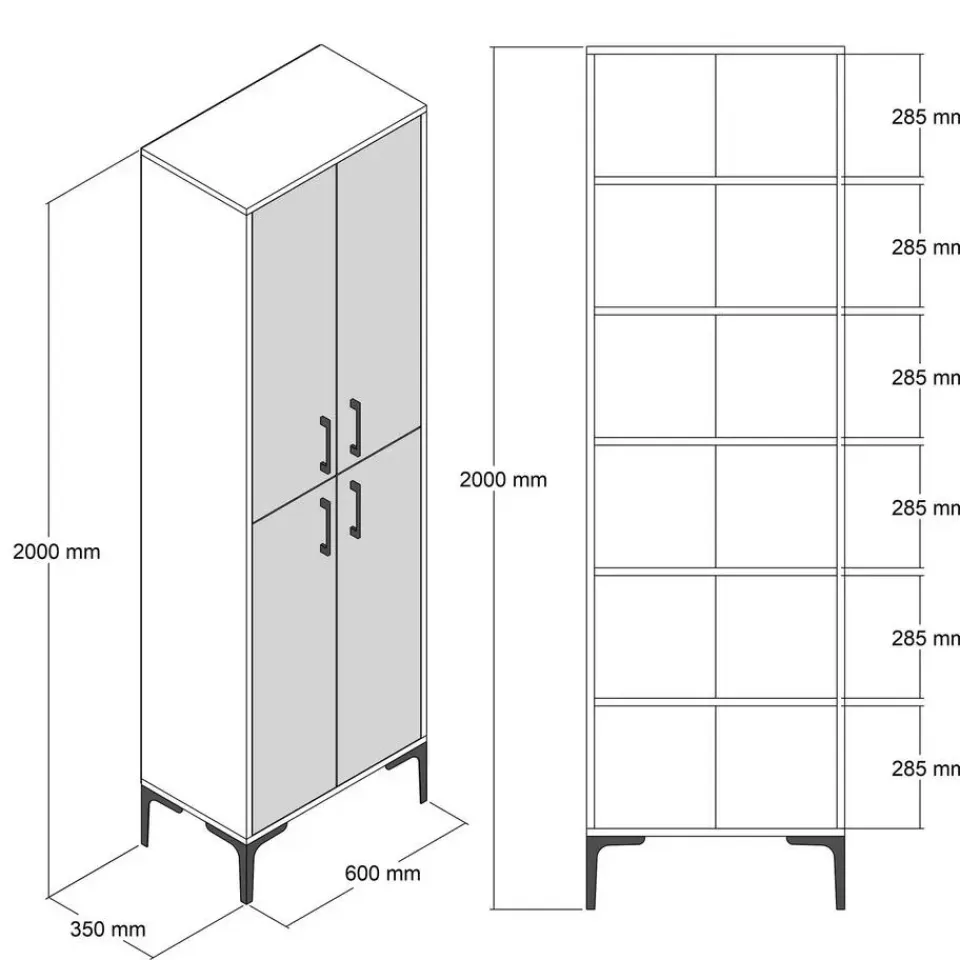 2000 mm

350 mm

600 mm

2000 mm

285 mm
285 mm
285 mm
285 mm
285 mm
285 mm