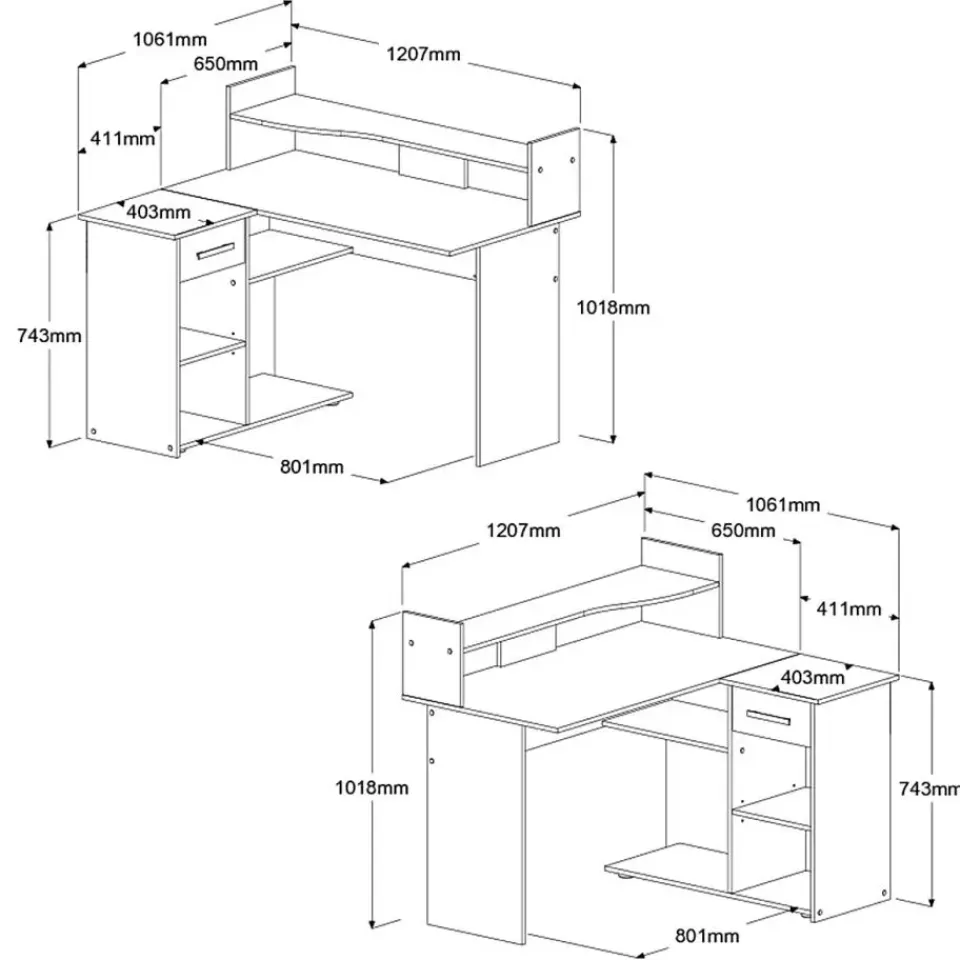 1061mm
650mm
1207mm
411mm
403mm
743mm
1018mm
801mm

1061mm
1207mm
650mm
411mm
403mm
1018mm
743mm
801mm