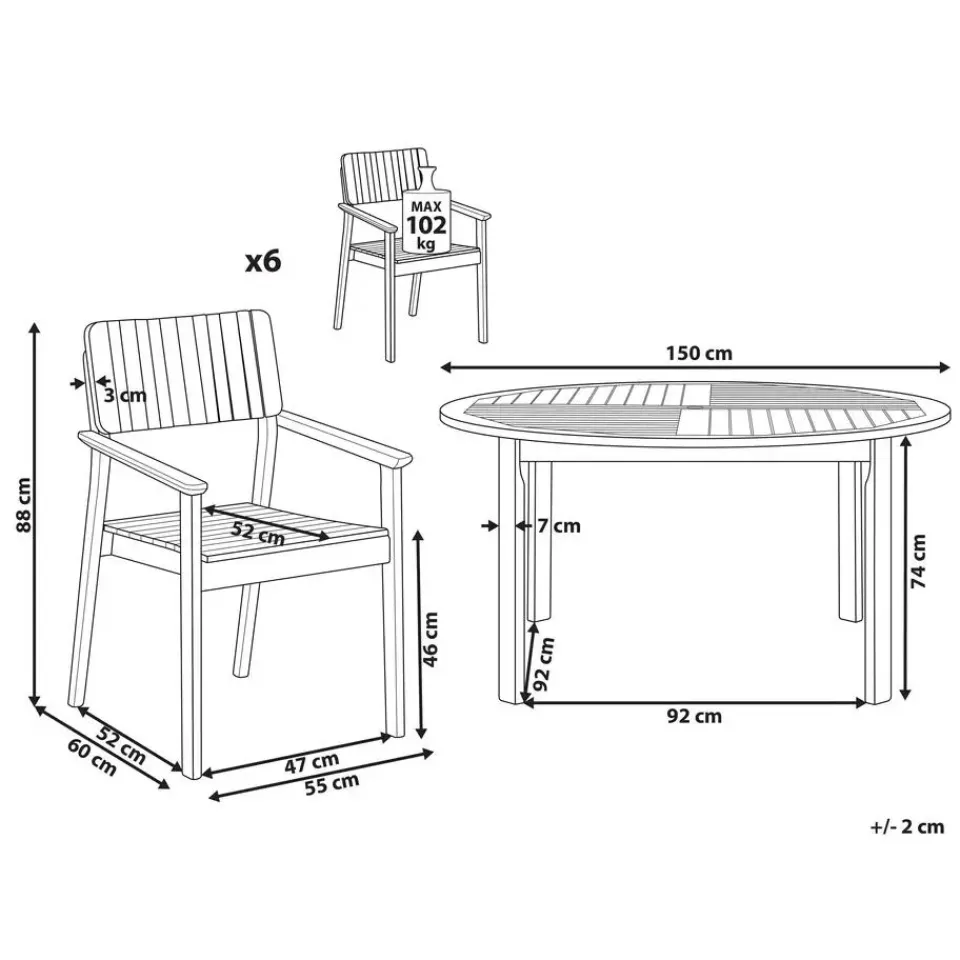 MAX
102
kg

x6

3 cm

88 cm

52 cm

46 cm

52 cm
60 cm

47 cm
55 cm

150 cm

7 cm

74 cm

92 cm

92 cm

+/- 2 cm